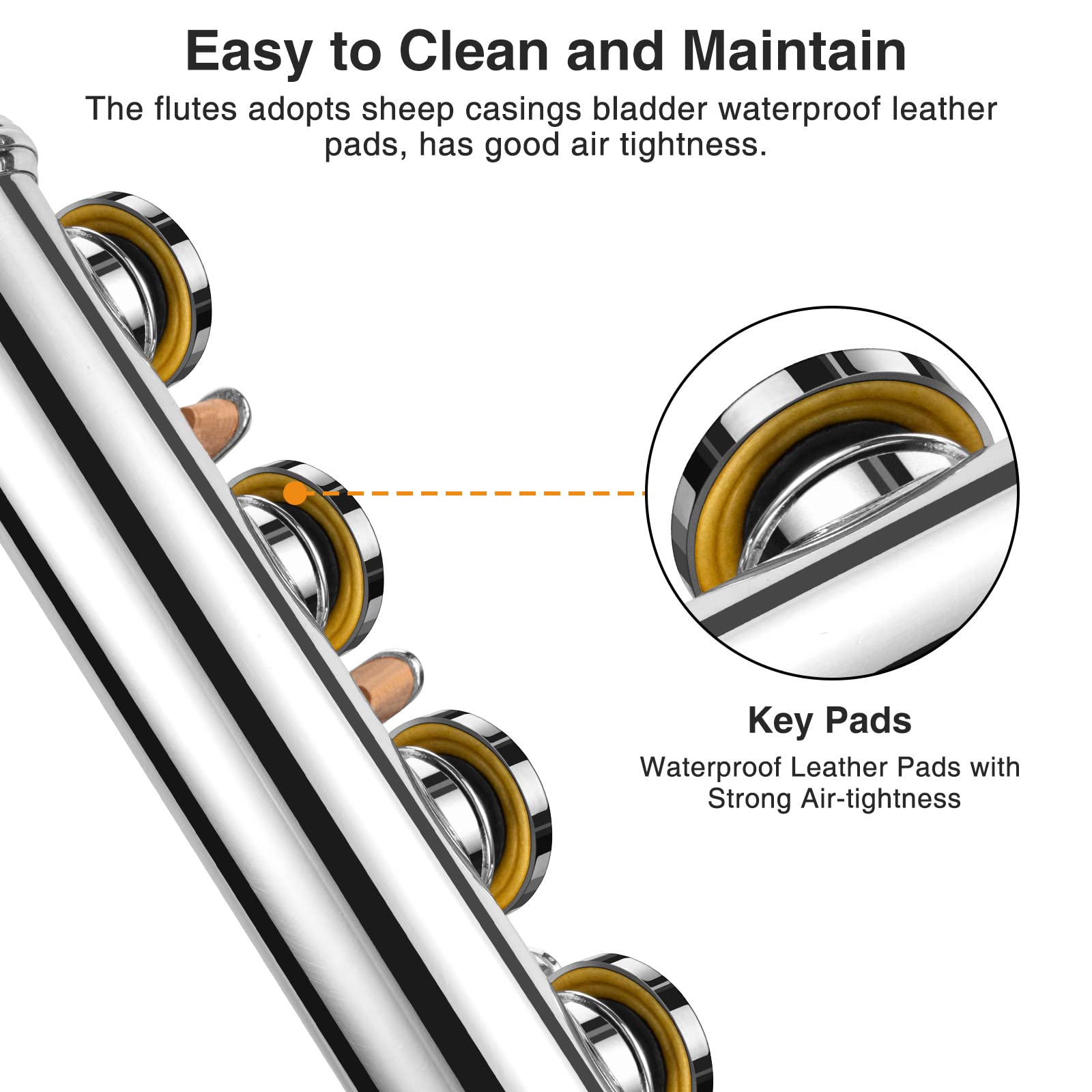 Easy to Clean and Maintain

The flutes adopts sheep casings bladder waterproof leather pads, has good air tightness.

Key Pads

Waterproof Leather Pads with Strong Air-tightness